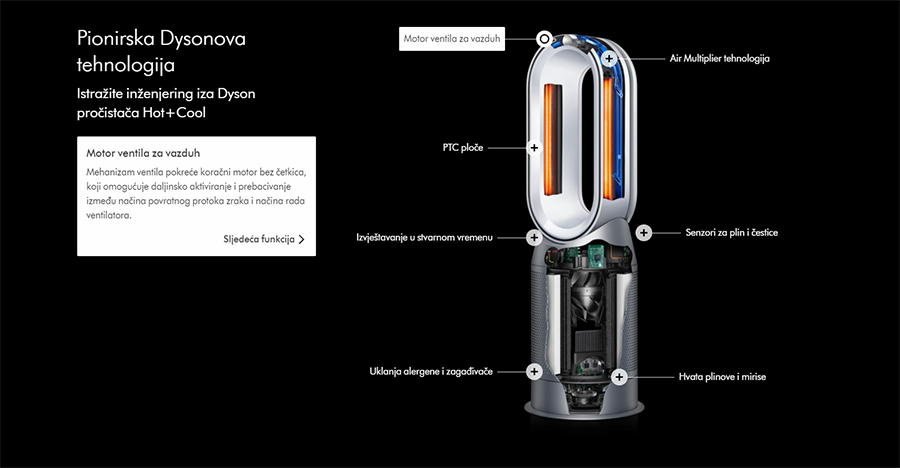 Pionirska Dysonova tehnologija

Istražite inženjering iza Dyson pročistača Hot+Cool

Motor ventila za vazduh

Mehanizam ventila pokreće koračni motor bez četkica, koji omogućuje daljinsko aktiviranje i prebacivanje između načina povratnog protoka zraka i načina rada ventilatora.

Sljedeća funkcija

Motor ventila za vazduh

Air Multiplier tehnologija

PTC ploče

Izvještavanje u stvarnom vremenu

Senzori za plin i čestice

Uklanja alergene i zagađivače

Hvata plinove i mirise